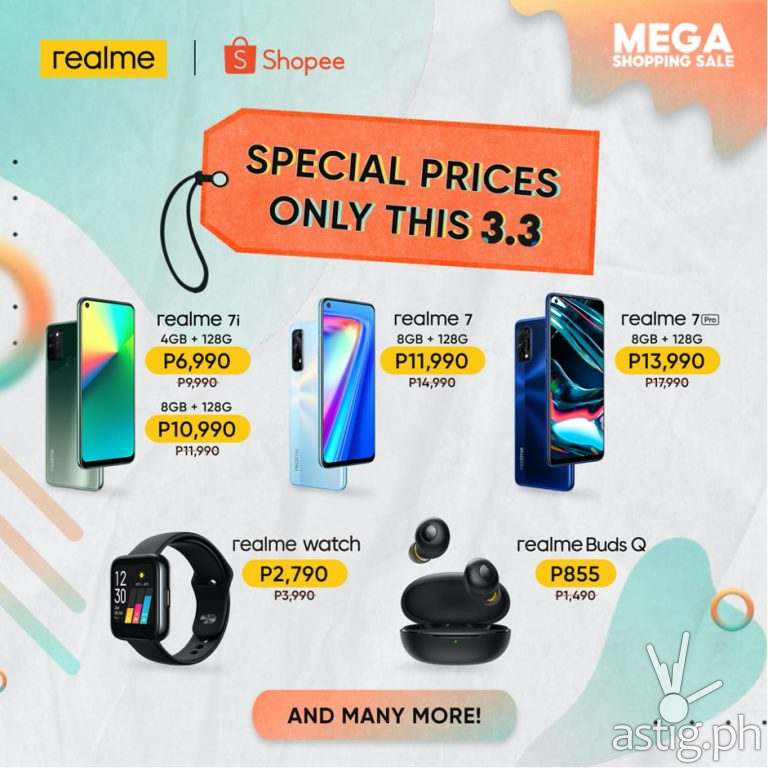 realme | Shopee

MEGA SHOPPING SALE

SPECIAL PRICES ONLY THIS 3.3

realme 7i
4GB + 128G
P6,990
P9,990
8GB + 128G
P10,990
P11,990

realme 7
8GB + 128G
P11,990
P14,990

realme 7 Pro
8GB + 128G
P13,990
P17,990

realme watch
P2,790
P3,990

12
30

realme Buds Q
P855
P1,490

AND MANY MORE!

astig.ph